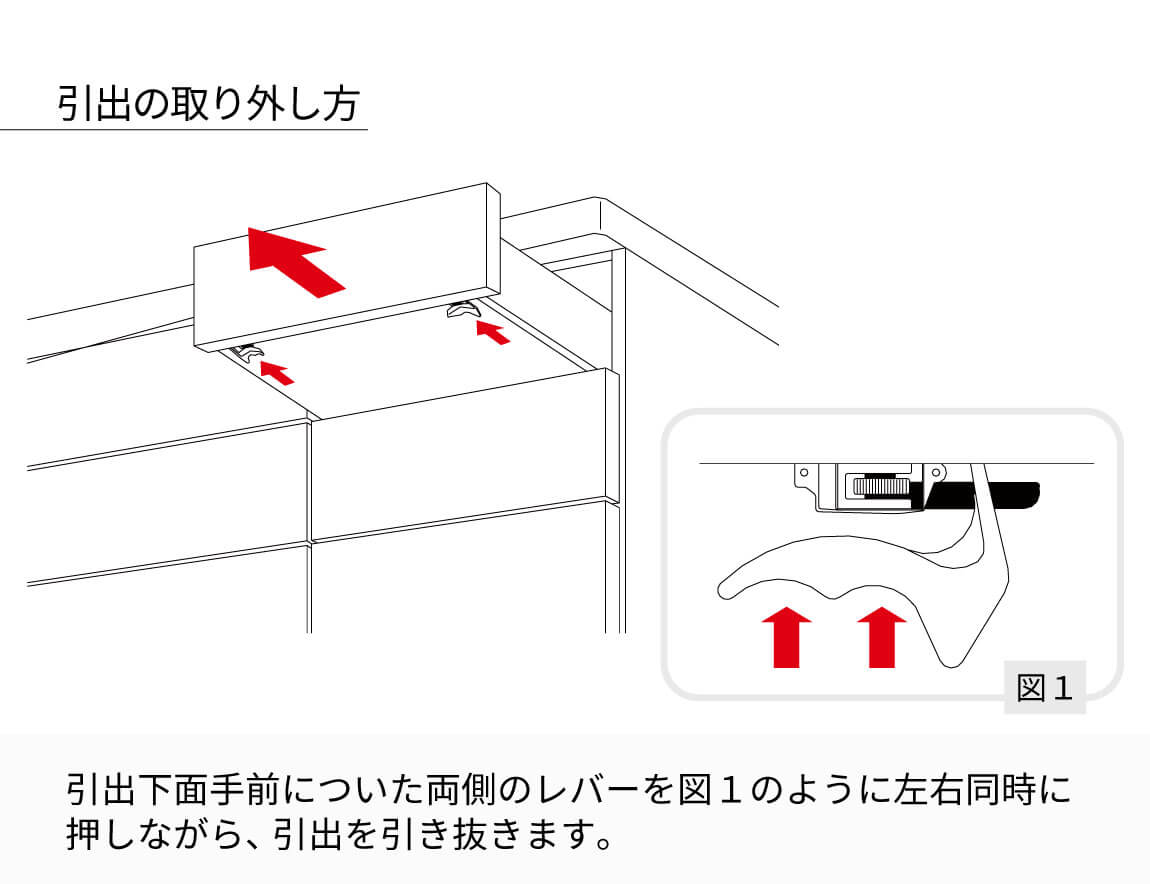 引出の取り外し方

図１

引出下面手前についた両側のレバーを図１のように左右同時に押しながら、引出を引き抜きます。