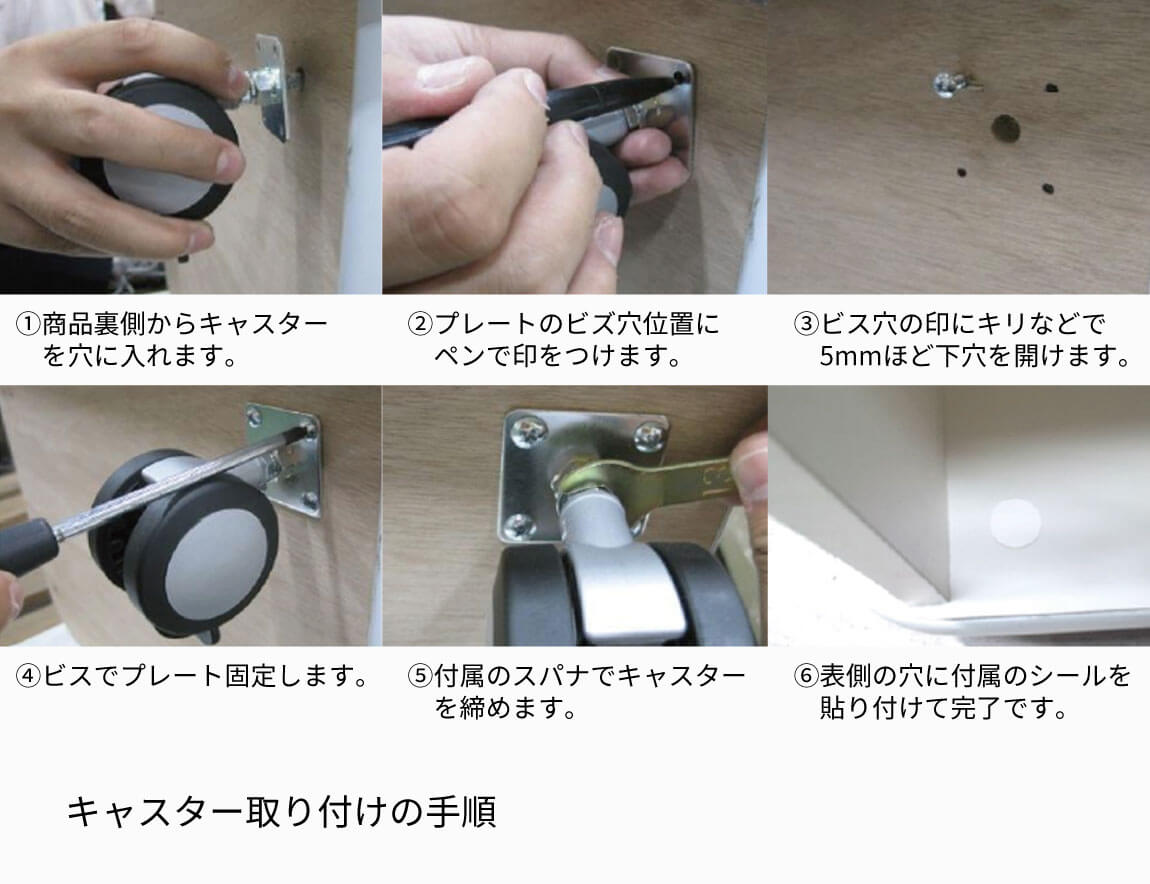 ①商品裏側からキャスターを穴に入れます。

②プレートのビズ穴位置にペンで印をつけます。

③ビス穴の印にキリなどで5mmほど下穴を開けます。

④ビスでプレート固定します。

⑤付属のスパナでキャスターを締めます。

⑥表側の穴に付属のシールを貼り付けて完了です。

キャスター取り付けの手順