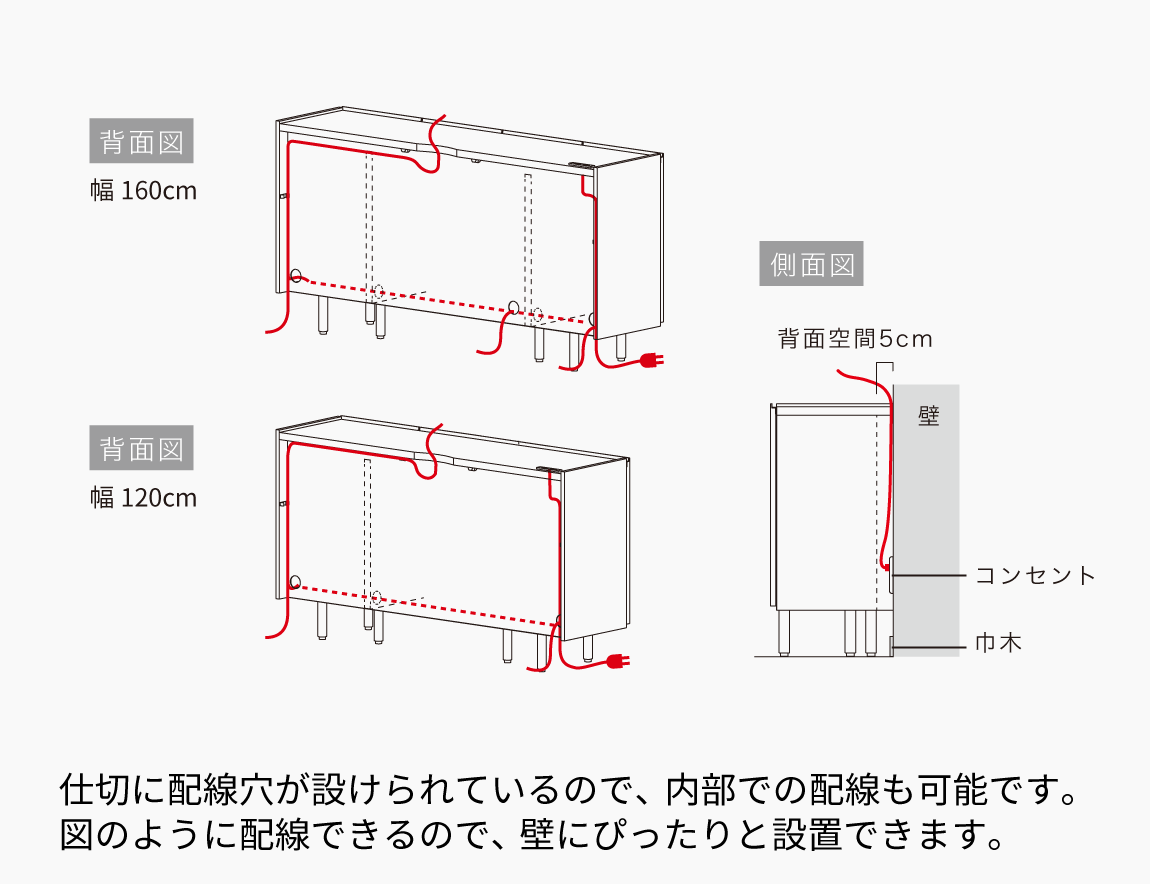 背面図

幅 160cm

背面図

幅 120cm

側面図

背面空間5cm

壁

コンセント

巾木

仕切に配線穴が設けられているので、内部での配線も可能です。
図のように配線できるので、壁にぴったりと設置できます。