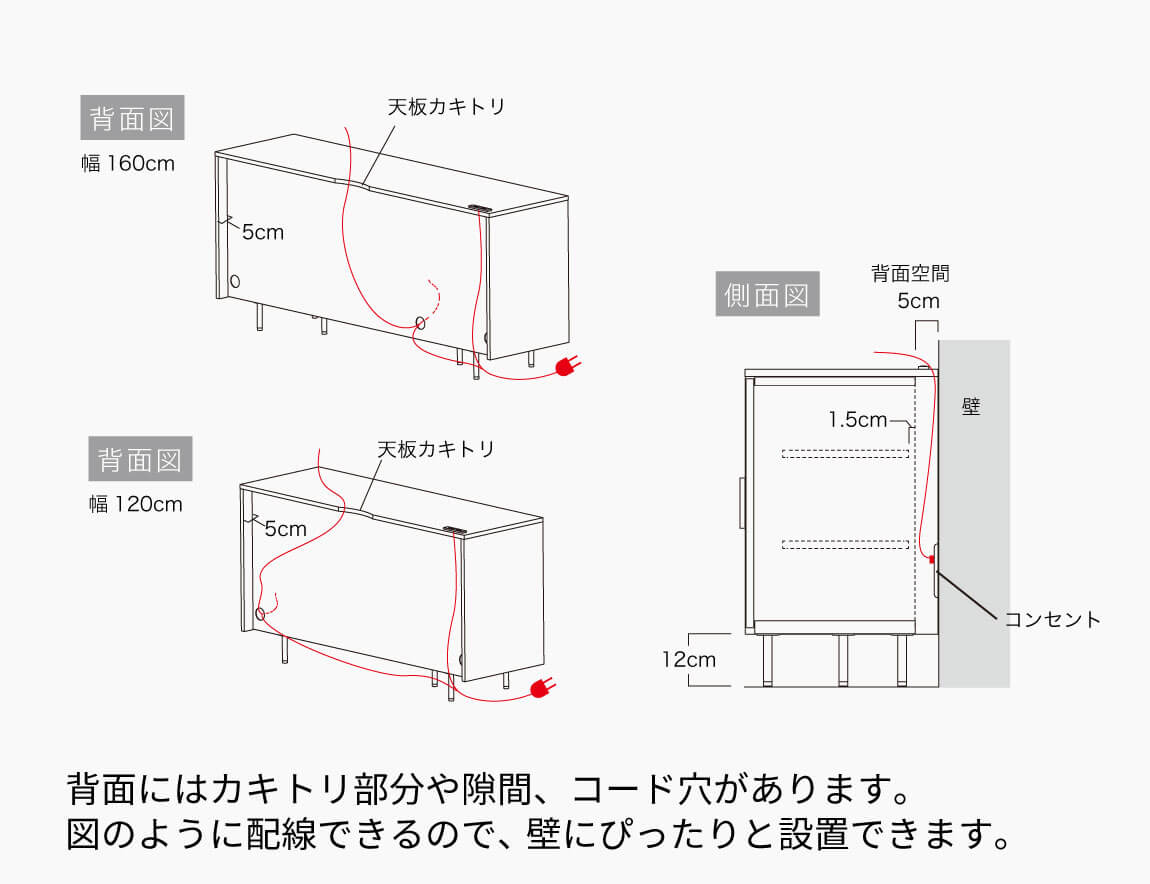 背面図
幅 160cm
天板カキトリ
5cm

背面図
幅 120cm
天板カキトリ
5cm

側面図
背面空間
5cm
1.5cm
壁
コンセント
12cm

背面にはカキトリ部分や隙間、コード穴があります。
図のように配線できるので、壁にぴったりと設置できます。