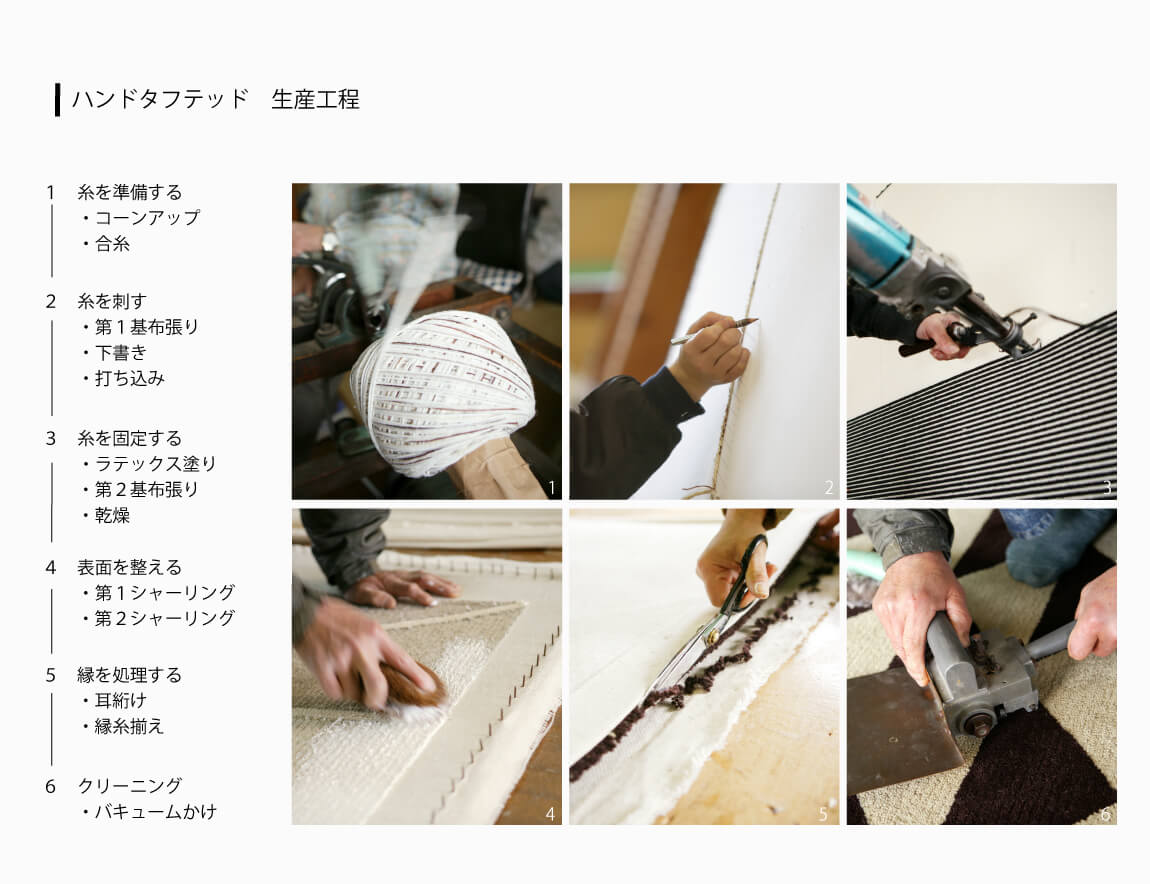 ハンドタフテッド　生産工程

1　糸を準備する
・コーンアップ
・合糸

2　糸を刺す
・第１基布張り
・下書き
・打ち込み

3　糸を固定する
・ラテックス塗り
・第２基布張り
・乾燥

4　表面を整える
・第１シャーリング
・第２シャーリング

5　縁を処理する
・耳絎け
・縁糸揃え

6　クリーニング
・バキュームかけ

1

2

3

4

5

6