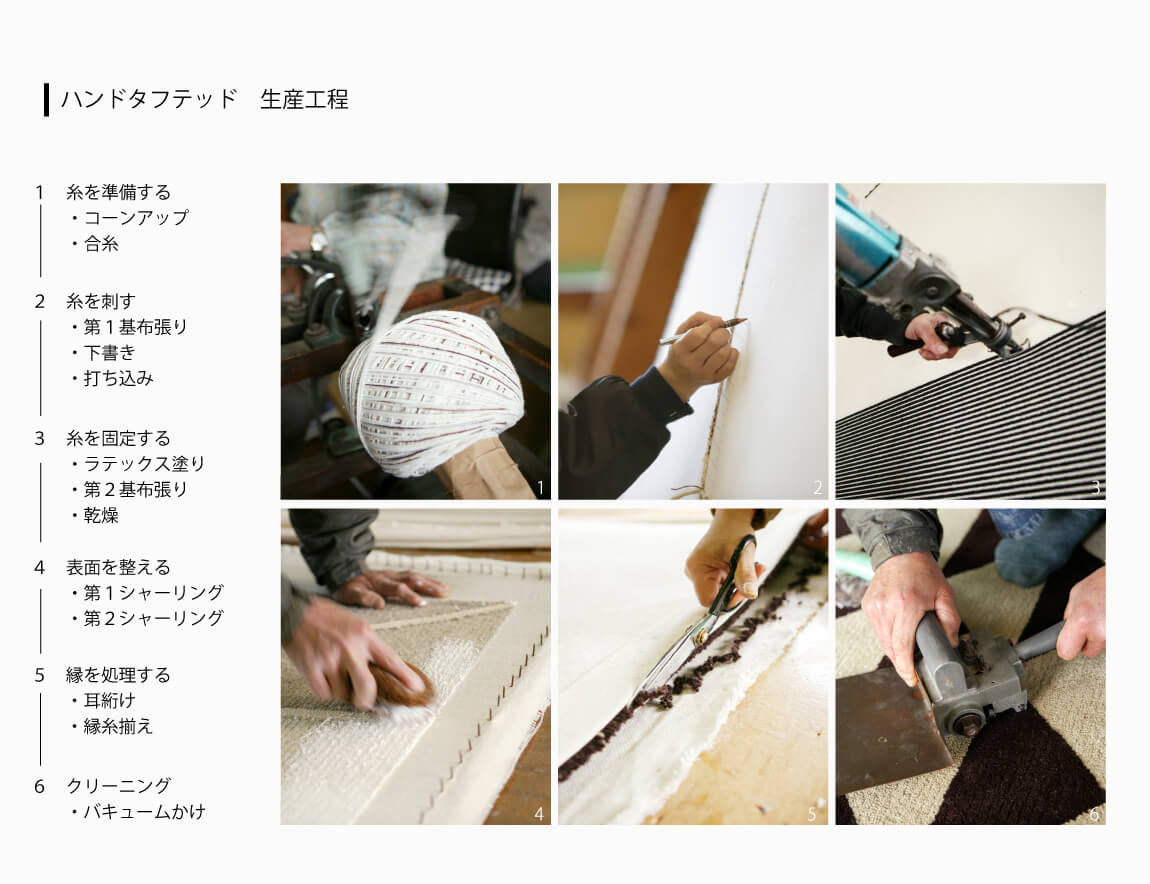 ハンドタフテッド　生産工程

1　糸を準備する
・コーンアップ
・合糸

2　糸を刺す
・第１基布張り
・下書き
・打ち込み

3　糸を固定する
・ラテックス塗り
・第２基布張り
・乾燥

4　表面を整える
・第1シャーリング
・第2シャーリング

5　縁を処理する
・耳絎け
・縁糸揃え

6　クリーニング
・バキュームかけ

1

2

3

4

5

6